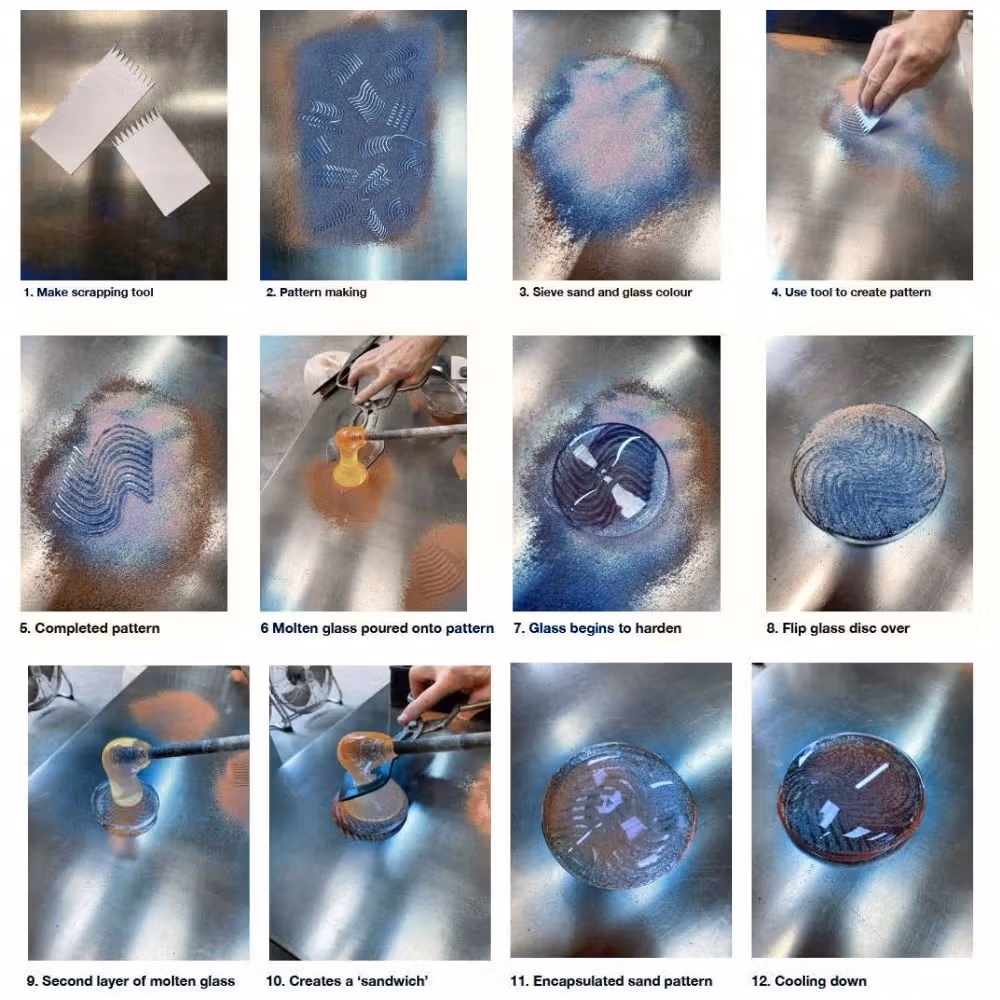 1. Make scrapping tool

2. Pattern making

3. Sieve sand and glass colour

4. Use tool to create pattern

5. Completed pattern

6 Molten glass poured onto pattern

7. Glass begins to harden

8. Flip glass disc over

9. Second layer of molten glass

10. Creates a 'sandwich'

11. Encapsulated sand pattern

12. Cooling down